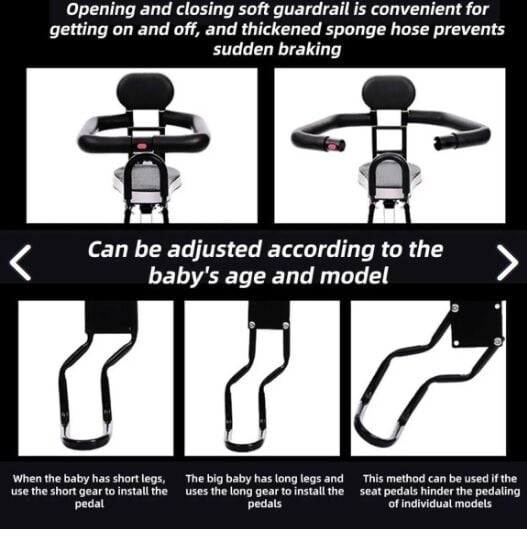 Opening and closing soft guardrail is convenient for getting on and off, and thickened sponge hose prevents sudden braking

Can be adjusted according to the baby's age and model

When the baby has short legs, use the short gear to install the pedal

The big baby has long legs and uses the long gear to install the pedals

This method can be used if the seat pedals hinder the pedaling of individual models